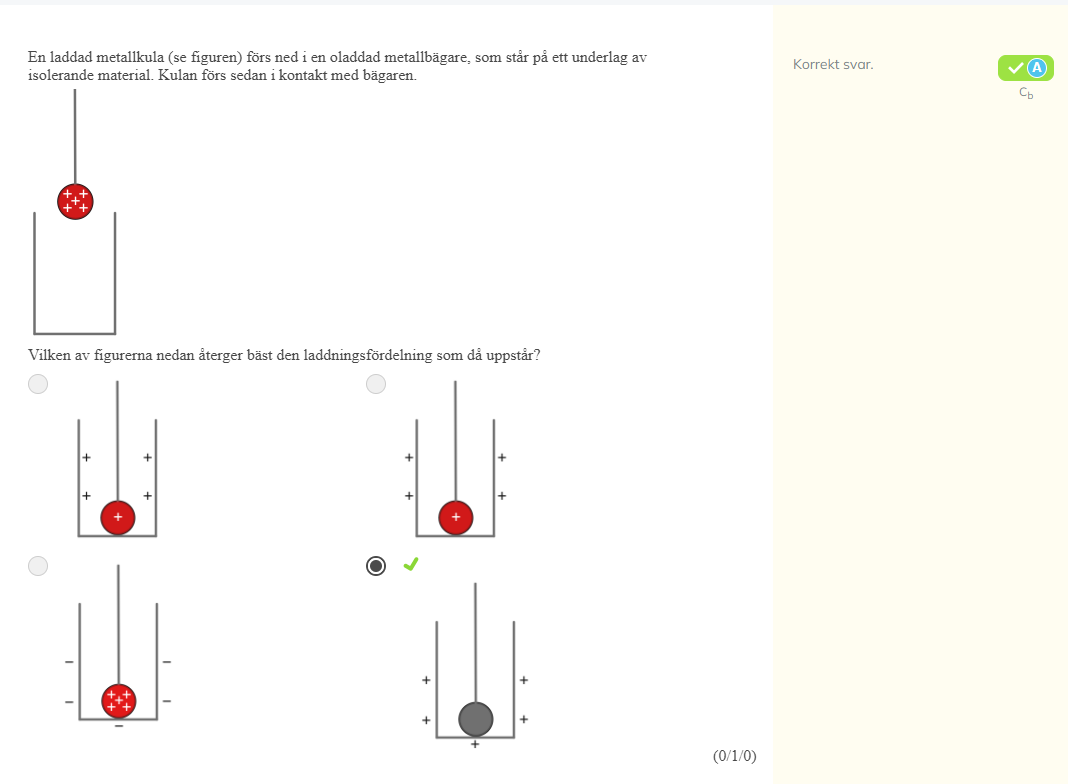 En laddad metallkula (se figuren) förs ned i en oladdad metallbägare, som står på ett underlag av isolerande material. Kulan förs sedan i kontakt med bägaren.

+ + + + +

Vilken av figurerna nedan återger bäst den laddningsfördelning som då uppstår?

+ + + + +

+ + + + +

− − − − − + + + + +

+ + + + +

(0/1/0)

Korrekt svar.

A

$C_b$