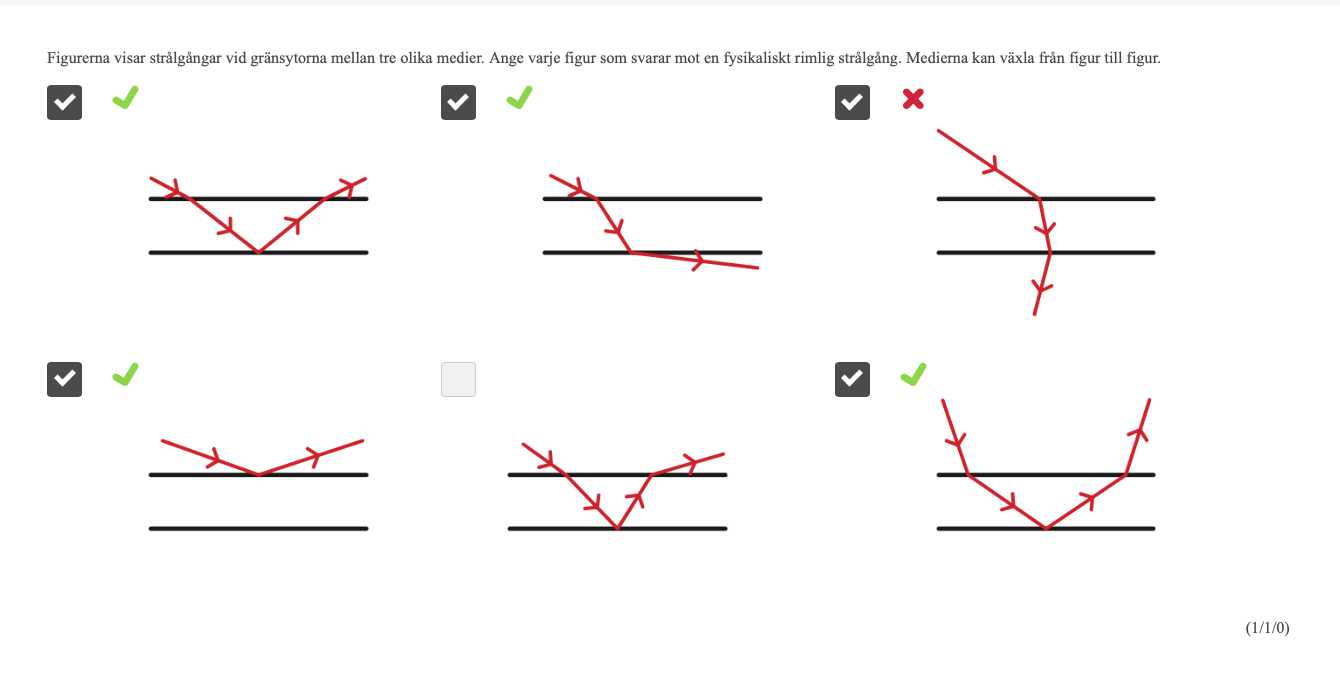 Figurerna visar strålgångar vid gränsytorna mellan tre olika medier. Ange varje figur som svarar mot en fysikaliskt rimlig strålgång. Medierna kan växla från figur till figur.

(1/1/0)