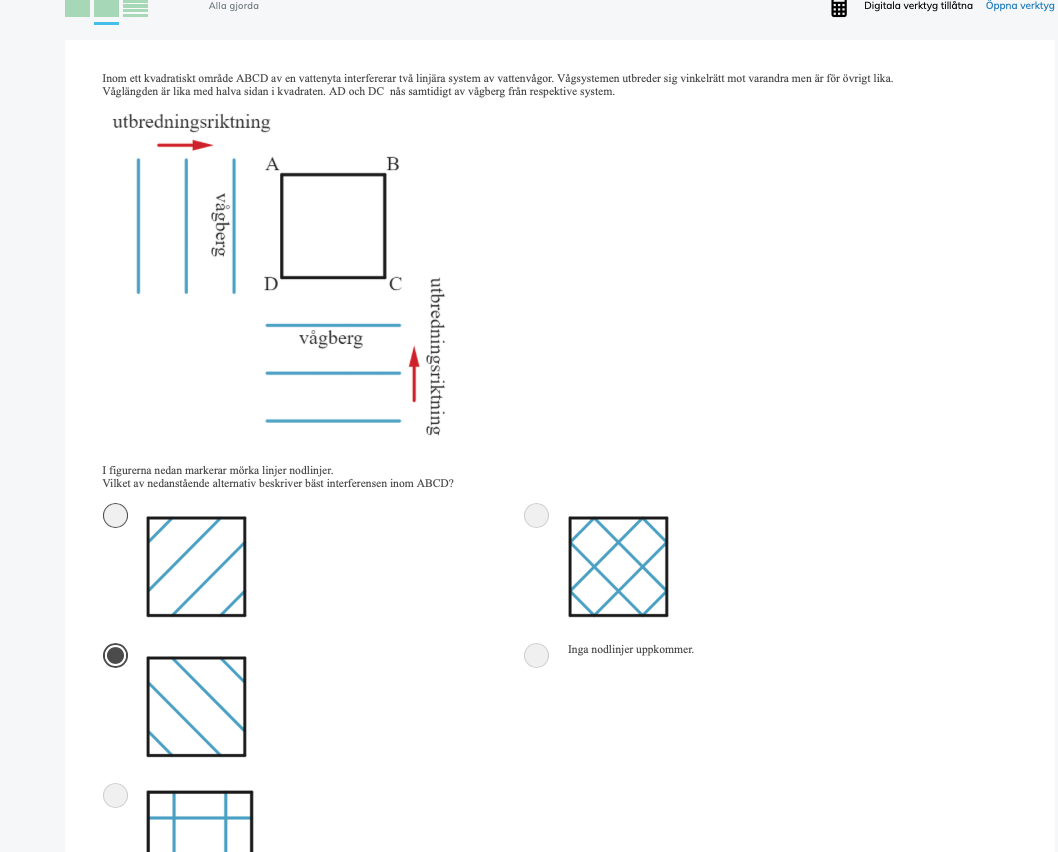 Alla gjorda

Digitala verktyg tillåtna Öppna verktyg

Inom ett kvadratiskt område ABCD av en vattenyta interfererar två linjära system av vattenvågor. Vågsystemen utbreder sig vinkelrätt mot varandra men är för övrigt lika. Våglängden är lika med halva sidan i kvadraten. AD och DC nås samtidigt av vågberg från respektive system.

utbredningsriktning

vågberg

A B D C

vågberg

utbredningsriktning

I figurerna nedan markerar mörka linjer nodlinjer.
Vilket av nedanstående alternativ beskriver bäst interferensen inom ABCD?

Inga nodlinjer uppkommer.