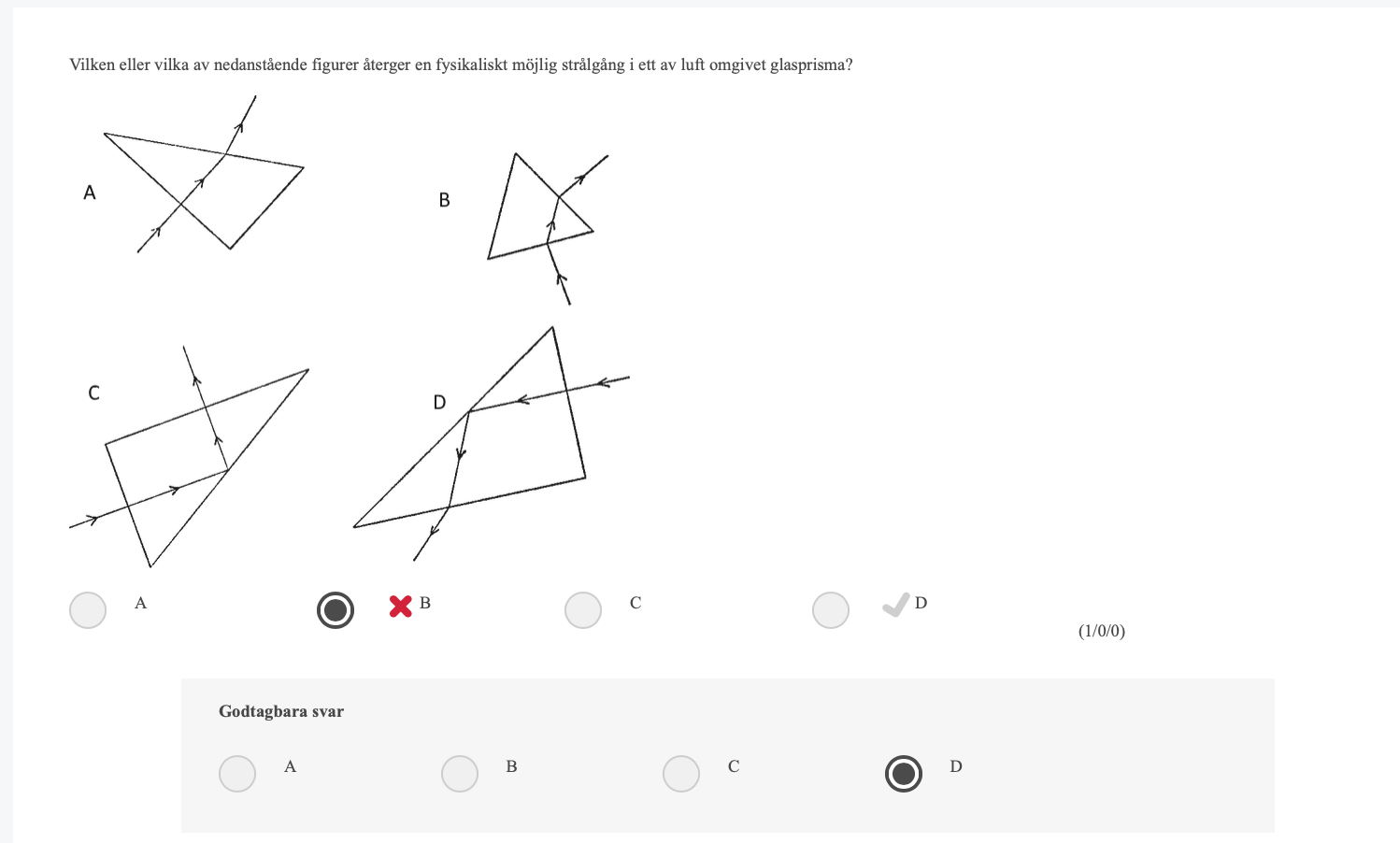 Vilken eller vilka av nedanstående figurer återger en fysikaliskt möjlig strålgång i ett av luft omgivet glasprisma?

A

B

C

D

A

B

C

D

(1/0/0)

Godtagbara svar

A

B

C

D