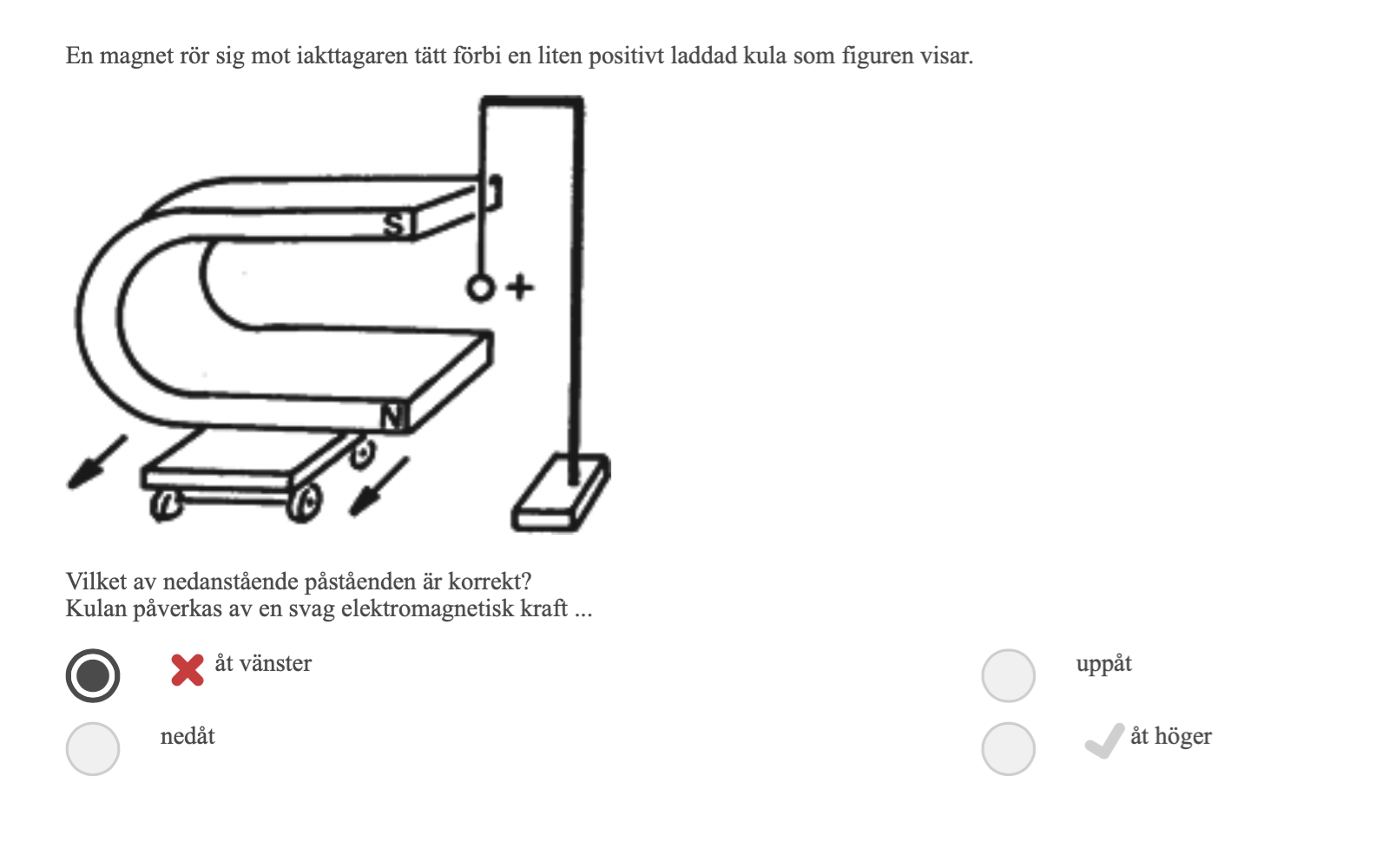 En magnet rör sig mot iakttagaren tätt förbi en liten positivt laddad kula som figuren visar.

S

+

N

Vilket av nedanstående påståenden är korrekt?
Kulan påverkas av en svag elektromagnetisk kraft ...

åt vänster

uppåt

nedåt

åt höger