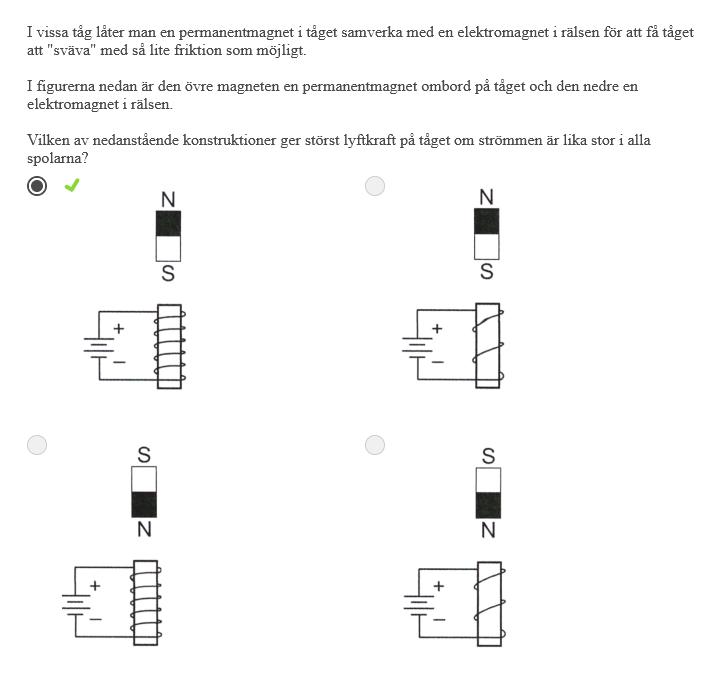 I vissa tåg låter man en permanentmagnet i tåget samverka med en elektromagnet i rälsen för att få tåget att "sväva" med så lite friktion som möjligt.

I figurerna nedan är den övre magneten en permanentmagnet ombord på tåget och den nedre en elektromagnet i rälsen.

Vilken av nedanstående konstruktioner ger störst lyftkraft på tåget om strömmen är lika stor i alla spolarna?

N
S
+
−

N
S
+
−

S
N
+
−

S
N
+
−