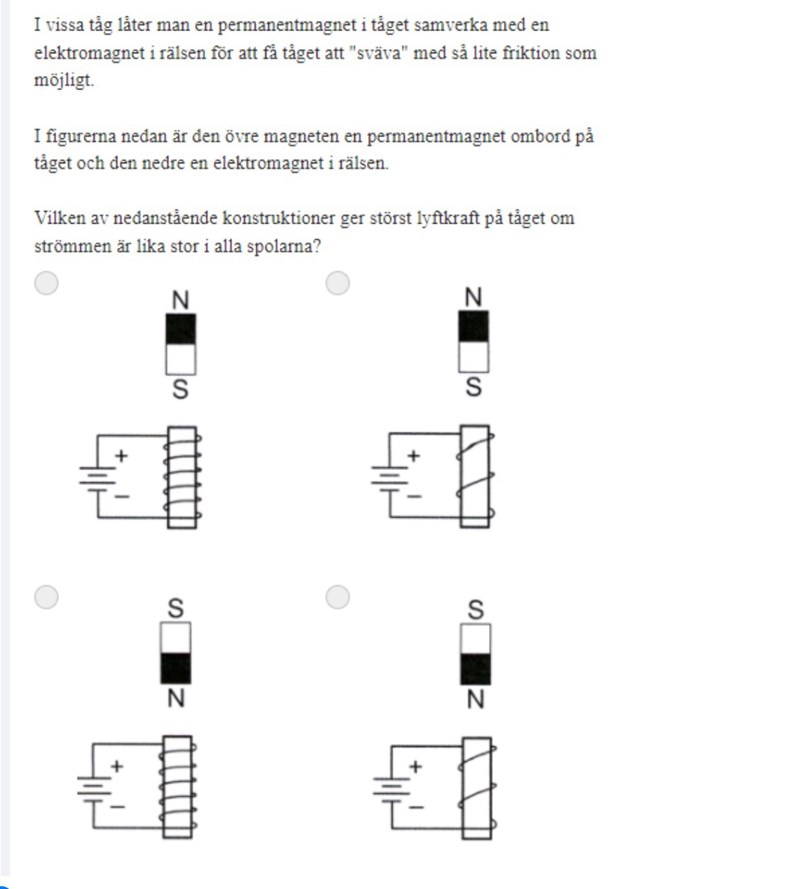 I vissa tåg låter man en permanentmagnet i tåget samverka med en elektromagnet i rälsen för att få tåget att "sväva" med så lite friktion som möjligt.

I figurerna nedan är den övre magneten en permanentmagnet ombord på tåget och den nedre en elektromagnet i rälsen.

Vilken av nedanstående konstruktioner ger störst lyftkraft på tåget om strömmen är lika stor i alla spolarna?

N
S
+
−

N
S
+
−

S
N
+
−

S
N
+
−