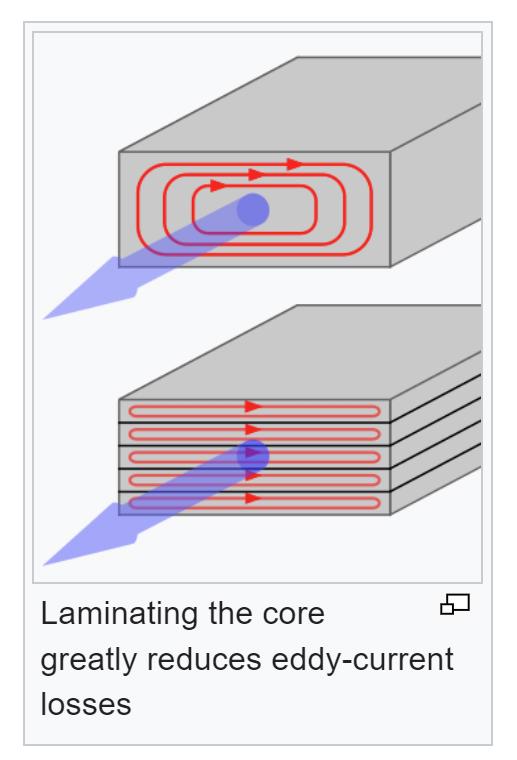 Laminating the core greatly reduces eddy-current losses