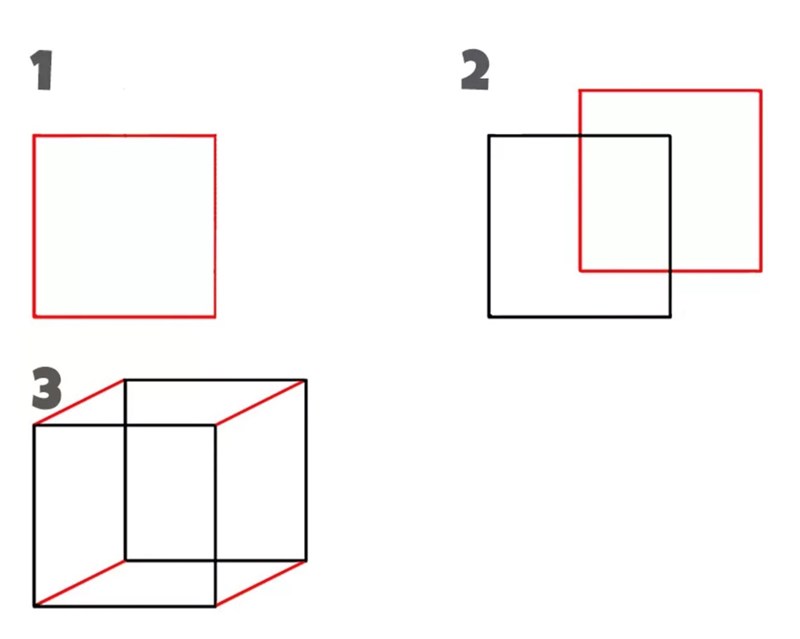 1

2

3