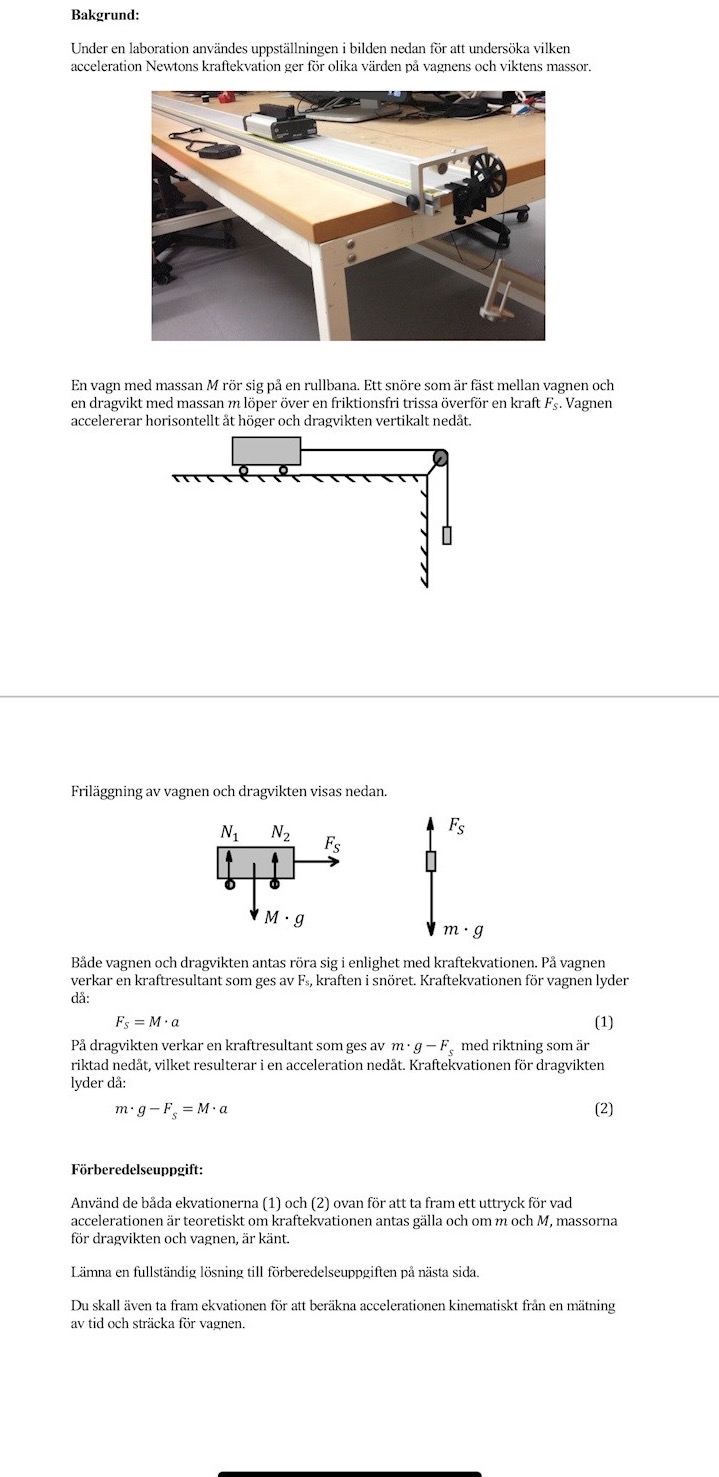 **Bakgrund:**

Under en laboration användes uppställningen i bilden nedan för att undersöka vilken acceleration Newtons kraftekvation ger för olika värden på vagnens och viktens massor.

En vagn med massan $M$ rör sig på en rullbana. Ett snöre som är fäst mellan vagnen och en dragvikt med massan $m$ löper över en friktionsfri trissa överför en kraft $F_S$. Vagnen accelererar horisontellt åt höger och dragvikten vertikalt nedåt.

Friläggning av vagnen och dragvikten visas nedan.

$N_1$ $N_2$ $F_S$

$M \cdot g$

$F_S$

$m \cdot g$

Både vagnen och dragvikten antas röra sig i enlighet med kraftekvationen. På vagnen verkar en kraftresultant som ges av $F_S$, kraften i snöret. Kraftekvationen för vagnen lyder då:

$F_S = M \cdot a$ (1)

På dragvikten verkar en kraftresultant som ges av $m \cdot g - F_S$ med riktning som är riktad nedåt, vilket resulterar i en acceleration nedåt. Kraftekvationen för dragvikten lyder då:

$m \cdot g - F_S = M \cdot a$ (2)

**Förberedelseuppgift:**

Använd de båda ekvationerna (1) och (2) ovan för att ta fram ett uttryck för vad accelerationen är teoretiskt om kraftekvationen antas gälla och om $m$ och $M$, massorna för dragvikten och vagnen, är känt.

Lämna en fullständig lösning till förberedelseuppgiften på nästa sida.

Du skall även ta fram ekvationen för att beräkna accelerationen kinematiskt från en mätning av tid och sträcka för vagnen.