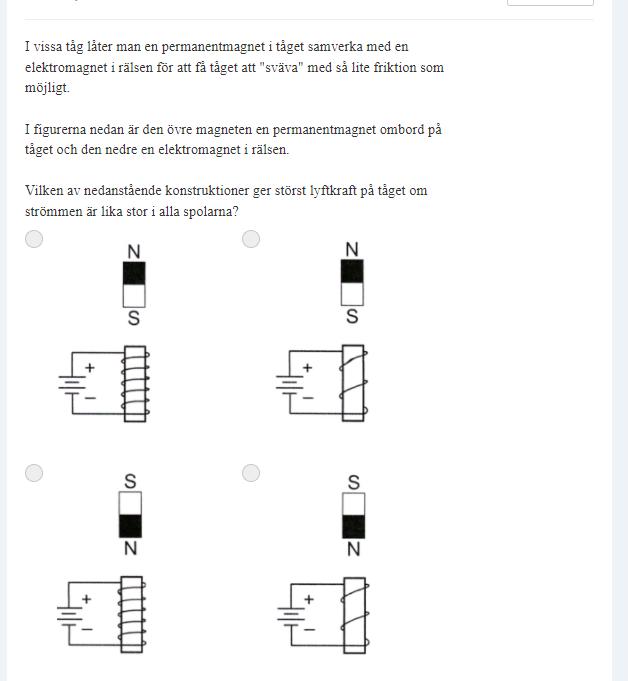 I vissa tåg låter man en permanentmagnet i tåget samverka med en elektromagnet i rälsen för att få tåget att "sväva" med så lite friktion som möjligt.

I figurerna nedan är den övre magneten en permanentmagnet ombord på tåget och den nedre en elektromagnet i rälsen.

Vilken av nedanstående konstruktioner ger störst lyftkraft på tåget om strömmen är lika stor i alla spolarna?

N
S
+
−

N
S
+
−

S
N
+
−

S
N
+
−