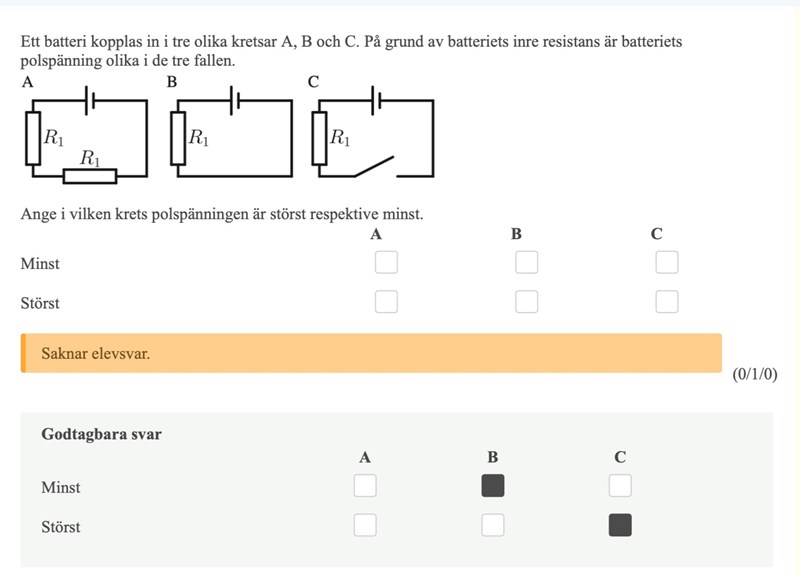 Ett batteri kopplas in i tre olika kretsar A, B och C. På grund av batteriets inre resistans är batteriets polspänning olika i de tre fallen.

A

$R_1$

$R_1$

B

$R_1$

C

$R_1$

Ange i vilken krets polspänningen är störst respektive minst.

| | A | B | C |
|---|---|---|---|
| Minst | ☐ | ☐ | ☐ |
| Störst | ☐ | ☐ | ☐ |

Saknar elevsvar.

(0/1/0)

Godtagbara svar

| | A | B | C |
|---|---|---|---|
| Minst | ☐ | ■ | ☐ |
| Störst | ☐ | ☐ | ■ |