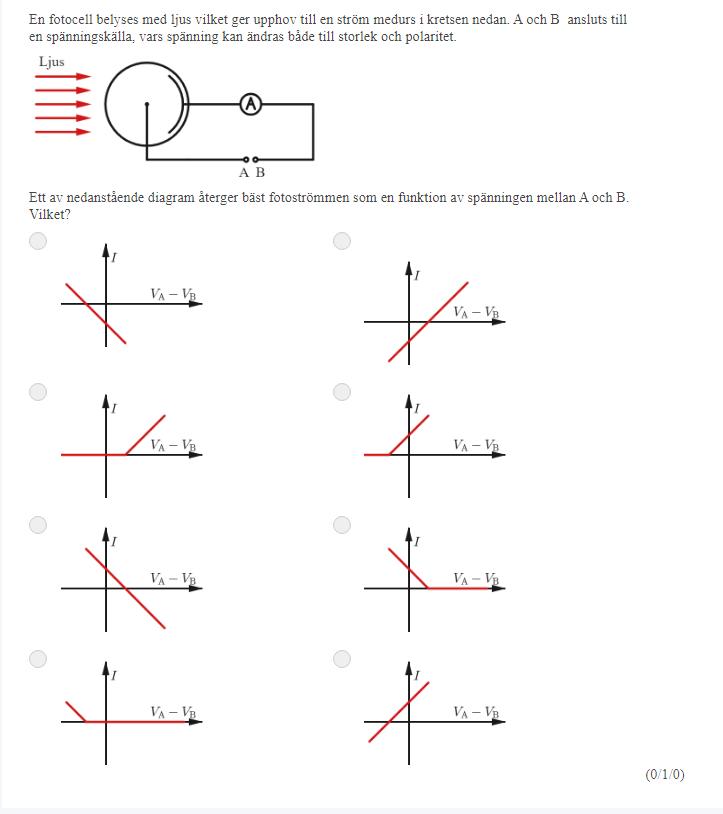 En fotocell belyses med ljus vilket ger upphov till en ström medurs i kretsen nedan. A och B ansluts till en spänningskälla, vars spänning kan ändras både till storlek och polaritet.

Ljus

A

A B

Ett av nedanstående diagram återger bäst fotoströmmen som en funktion av spänningen mellan A och B. Vilket?

$I$
$V_A - V_B$

$I$
$V_A - V_B$

$I$
$V_A - V_B$

$I$
$V_A - V_B$

$I$
$V_A - V_B$

$I$
$V_A - V_B$

$I$
$V_A - V_B$

$I$
$V_A - V_B$

(0/1/0)