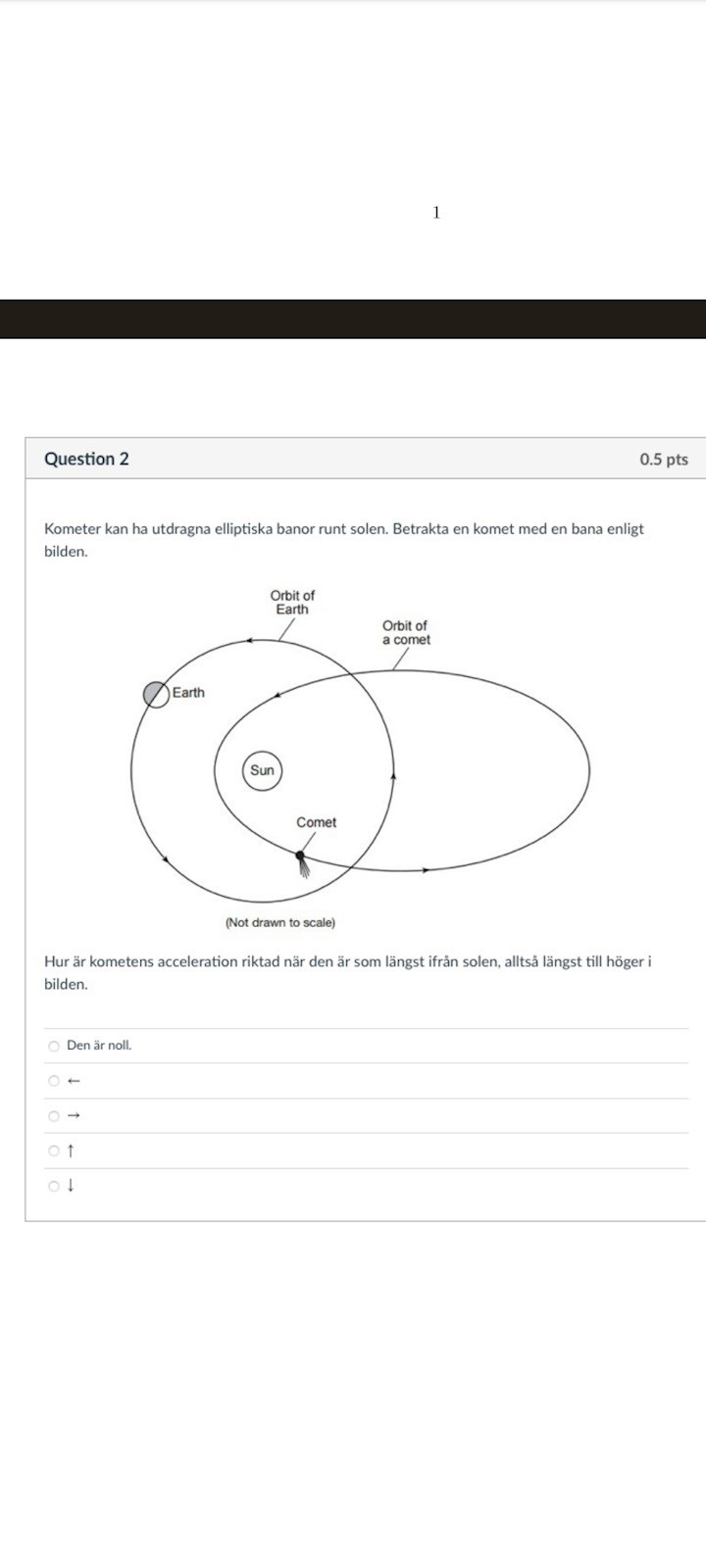 1

Question 2

0.5 pts

Kometer kan ha utdragna elliptiska banor runt solen. Betrakta en komet med en bana enligt bilden.

Orbit of Earth

Orbit of a comet

Earth

Sun

Comet

(Not drawn to scale)

Hur är kometens acceleration riktad när den är som längst ifrån solen, alltså längst till höger i bilden.

Den är noll.

←

→

↑

↓