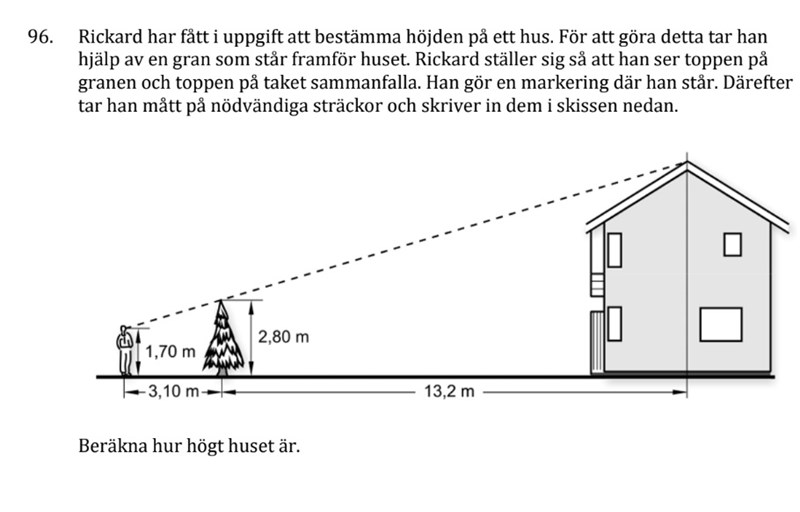 96. Rickard har fått i uppgift att bestämma höjden på ett hus. För att göra detta tar han hjälp av en gran som står framför huset. Rickard ställer sig så att han ser toppen på granen och toppen på taket sammanfalla. Han gör en markering där han står. Därefter tar han mått på nödvändiga sträckor och skriver in dem i skissen nedan.

1,70 m
2,80 m
3,10 m
13,2 m

Beräkna hur högt huset är.