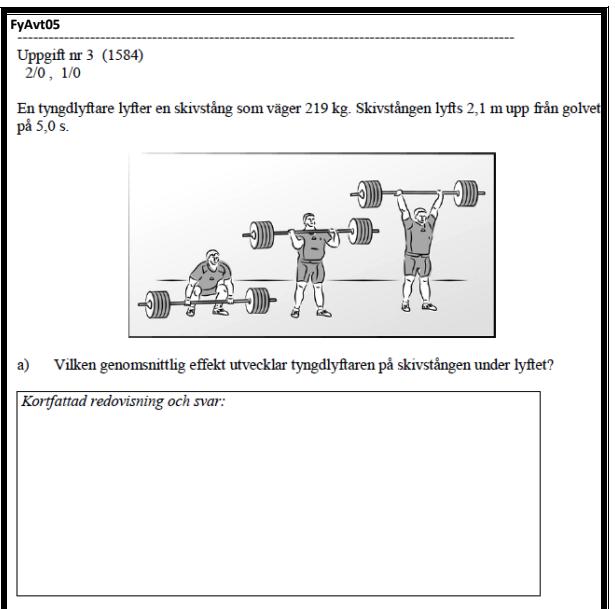 FyAvt05

Uppgift nr 3 (1584)
2/0 , 1/0

En tyngdlyftare lyfter en skivstång som väger 219 kg. Skivstången lyfts 2,1 m upp från golvet på 5,0 s.

a) Vilken genomsnittlig effekt utvecklar tyngdlyftaren på skivstången under lyftet?

Kortfattad redovisning och svar: